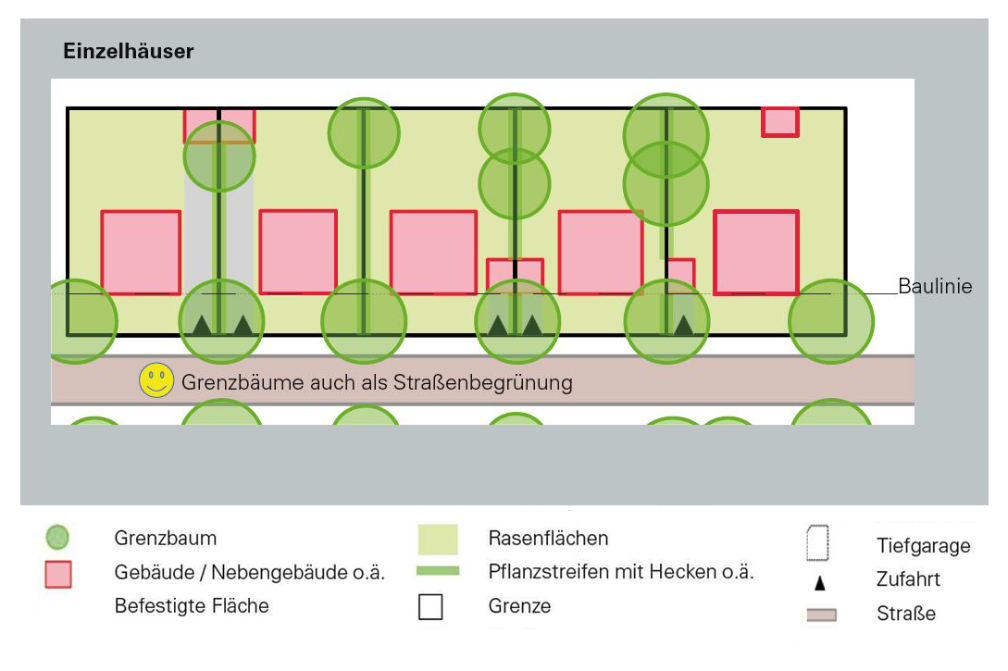 Einzelhäuser

Baulinie

Grenzbäume auch als Straßenbegrünung

Grenzbaum
Gebäude / Nebengebäude o.ä.
Befestigte Fläche

Rasenflächen
Pflanzstreifen mit Hecken o.ä.
Grenze

Tiefgarage
Zufahrt
Straße