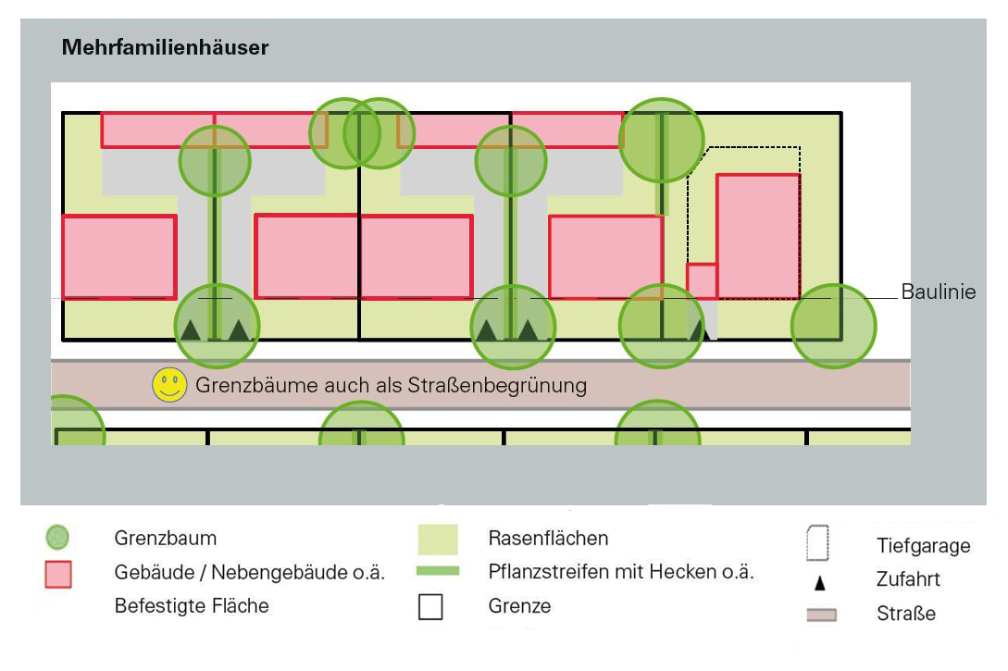 Mehrfamilienhäuser

Baulinie

Grenzbäume auch als Straßenbegrünung

Grenzbaum
Gebäude / Nebengebäude o.ä.
Befestigte Fläche

Rasenflächen
Pflanzstreifen mit Hecken o.ä.
Grenze

Tiefgarage
Zufahrt
Straße